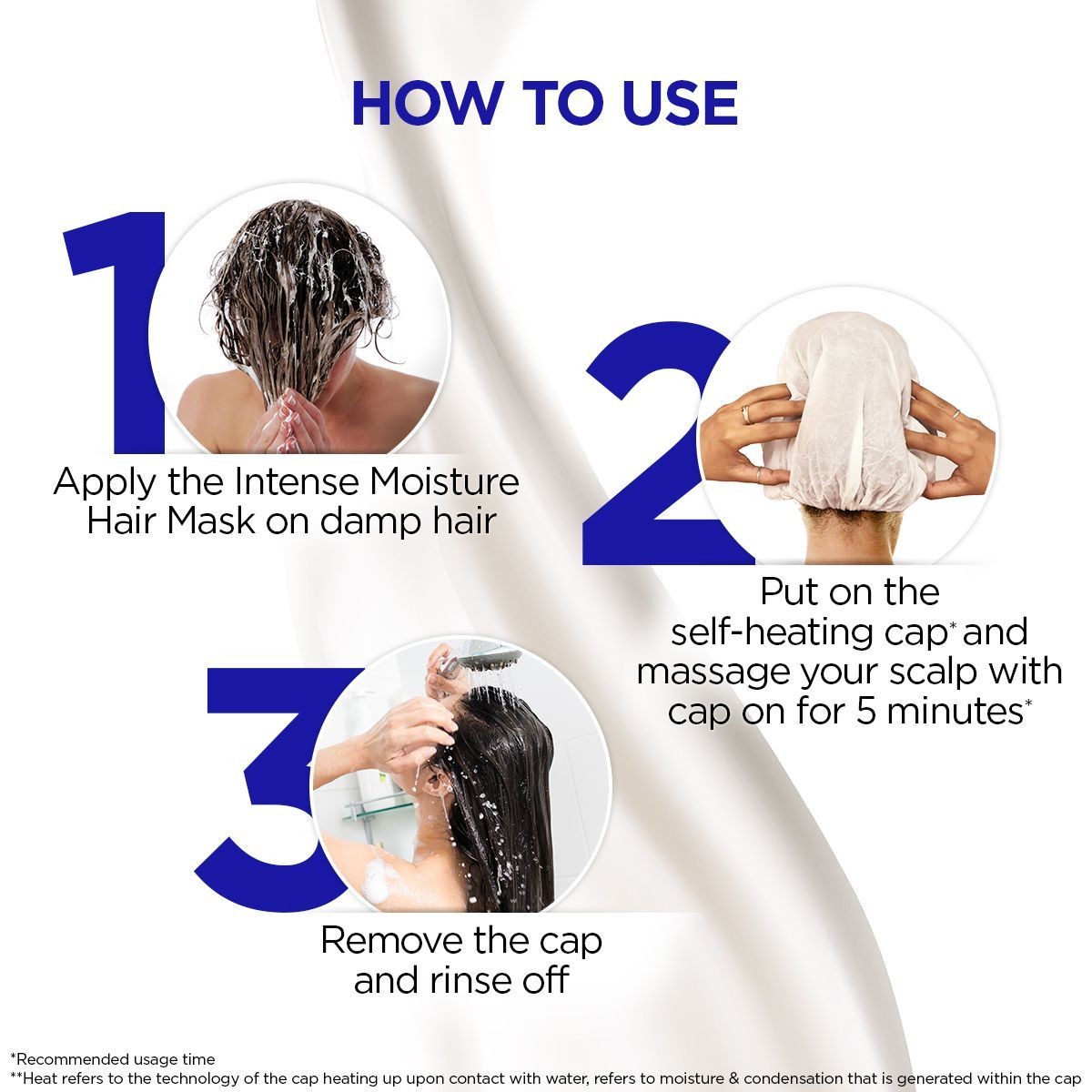 HOW TO USE

1

Apply the Intense Moisture Hair Mask on damp hair

2

Put on the self-heating cap* and massage your scalp with cap on for 5 minutes*

3

Remove the cap and rinse off

*Recommended usage time
**Heat refers to the technology of the cap heating up upon contact with water, refers to moisture & condensation that is generated within the cap