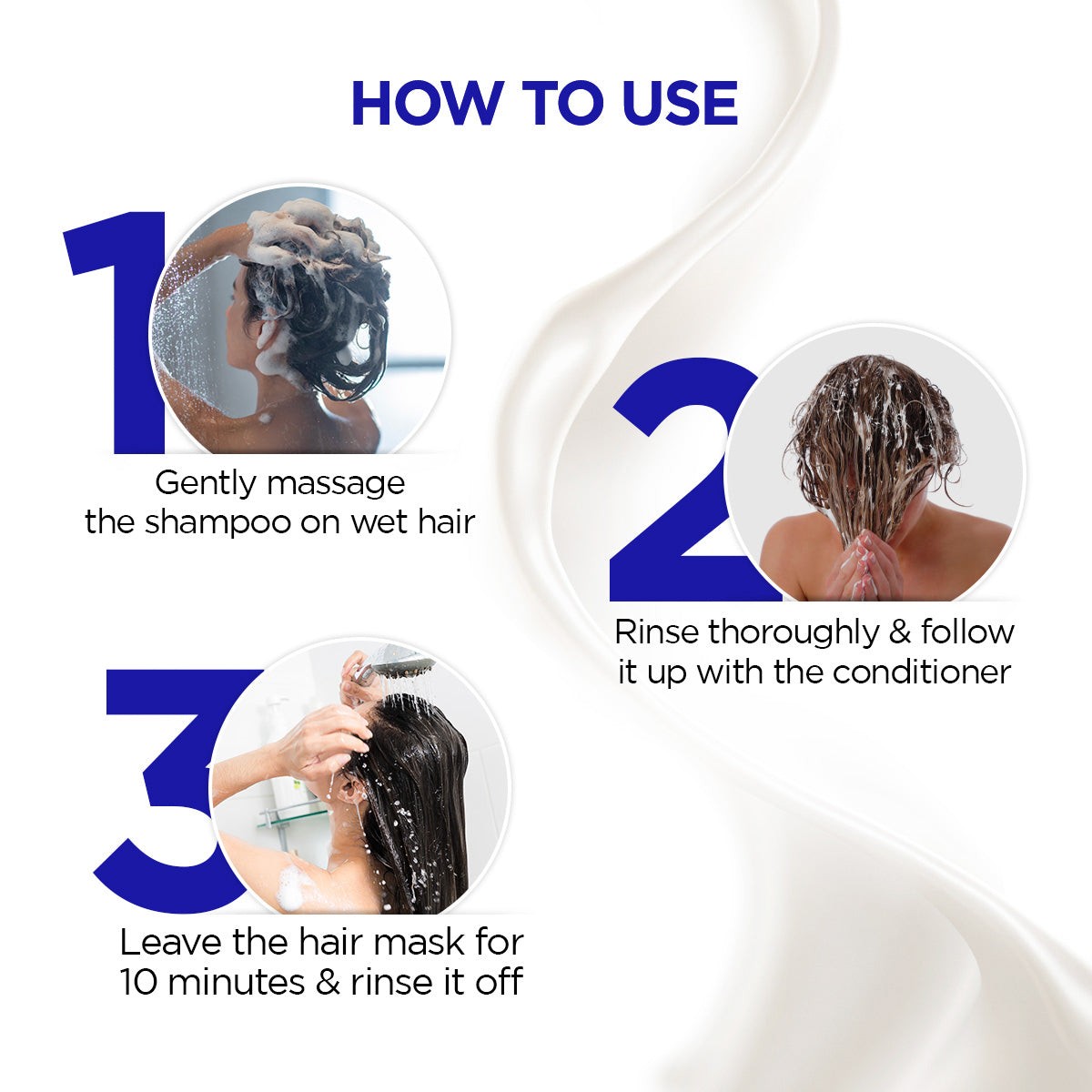 HOW TO USE

1

Gently massage the shampoo on wet hair

2

Rinse thoroughly & follow it up with the conditioner

3

Leave the hair mask for 10 minutes & rinse it off