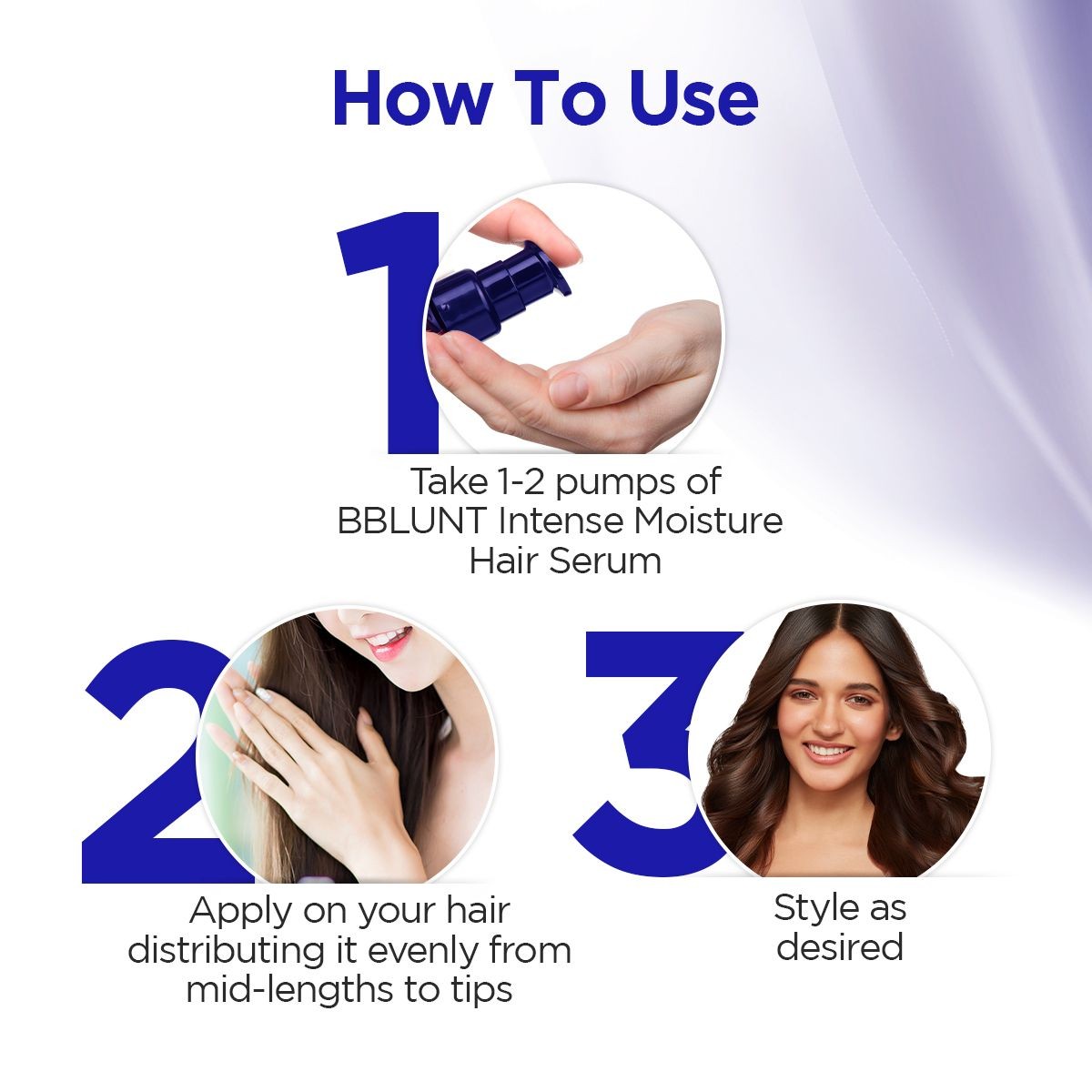 How To Use

1

Take 1-2 pumps of BBLUNT Intense Moisture Hair Serum

2

Apply on your hair distributing it evenly from mid-lengths to tips

3

Style as desired