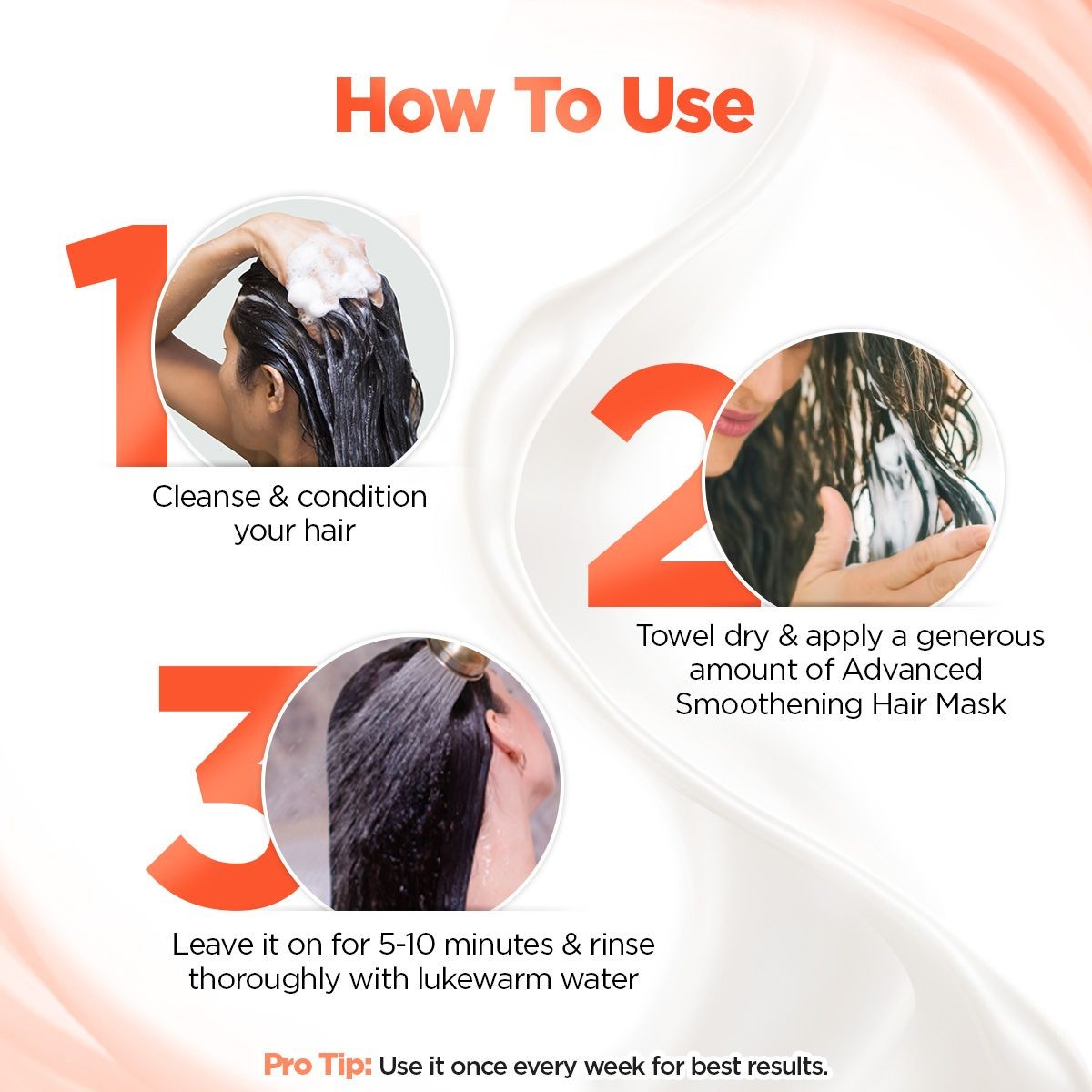 How To Use

1

Cleanse & condition your hair

2

Towel dry & apply a generous amount of Advanced Smoothening Hair Mask

3

Leave it on for 5-10 minutes & rinse thoroughly with lukewarm water

Pro Tip: Use it once every week for best results.