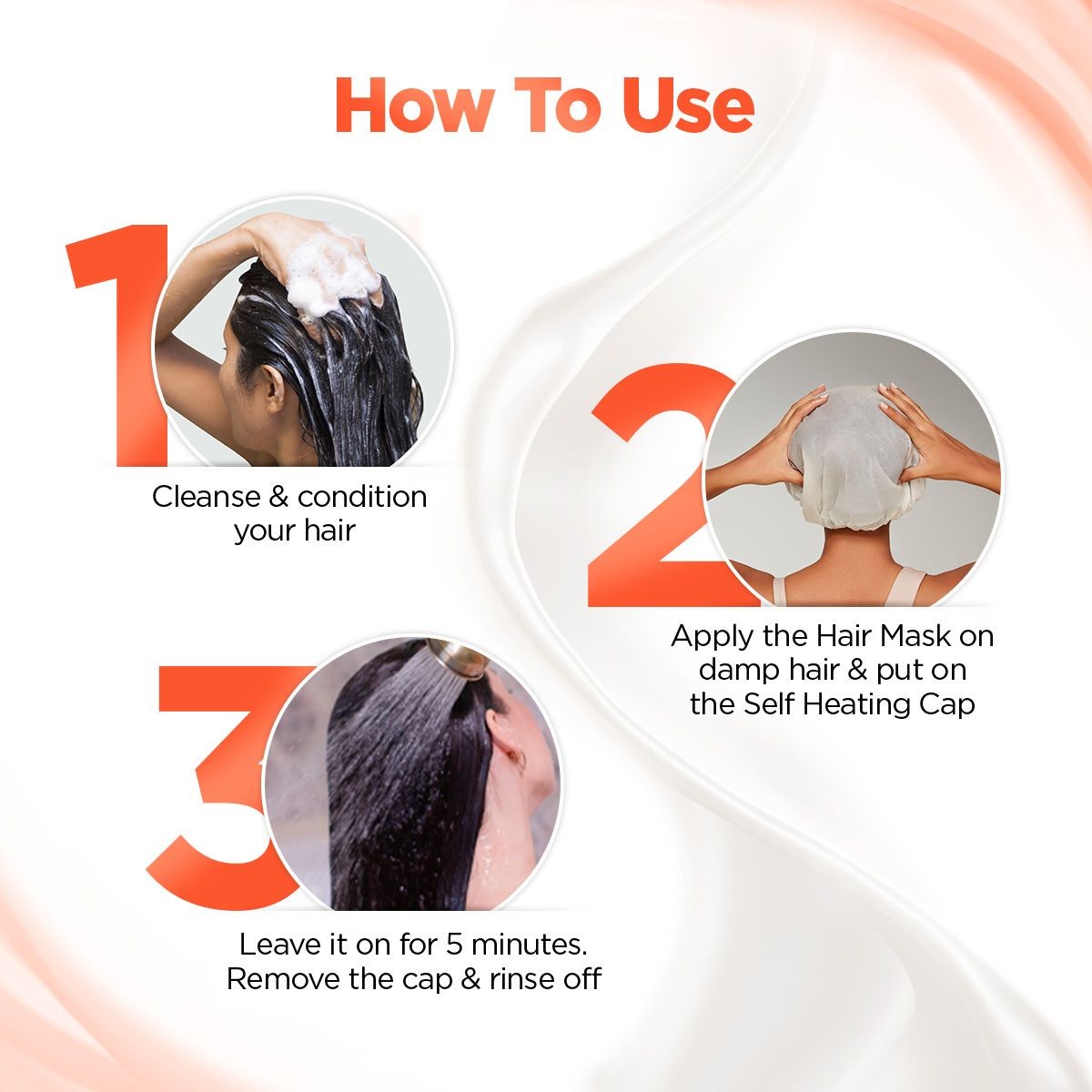 How To Use

1
Cleanse & condition your hair

2
Apply the Hair Mask on damp hair & put on the Self Heating Cap

3
Leave it on for 5 minutes. Remove the cap & rinse off