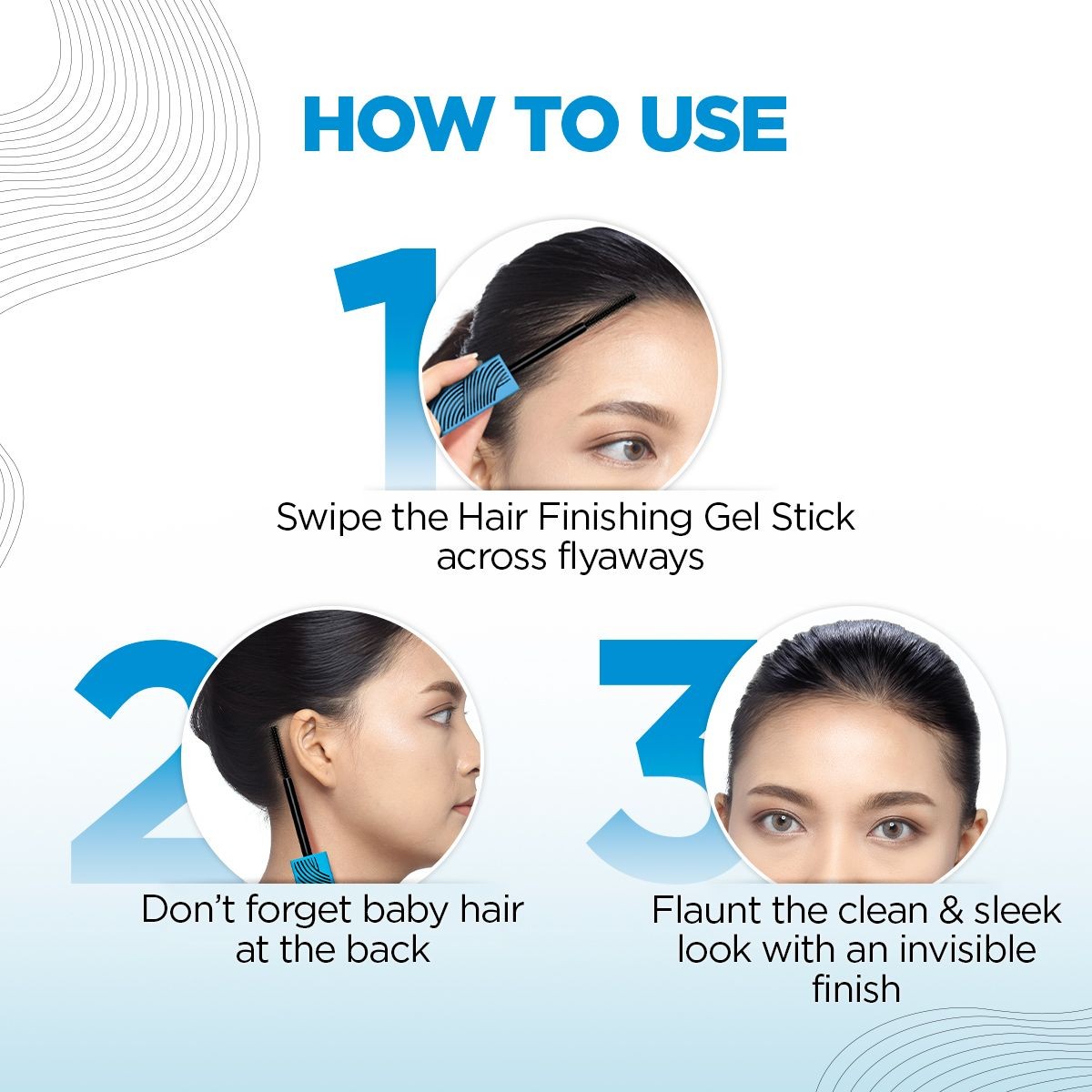 HOW TO USE

1

Swipe the Hair Finishing Gel Stick across flyaways

2

Don't forget baby hair at the back

3

Flaunt the clean & sleek look with an invisible finish