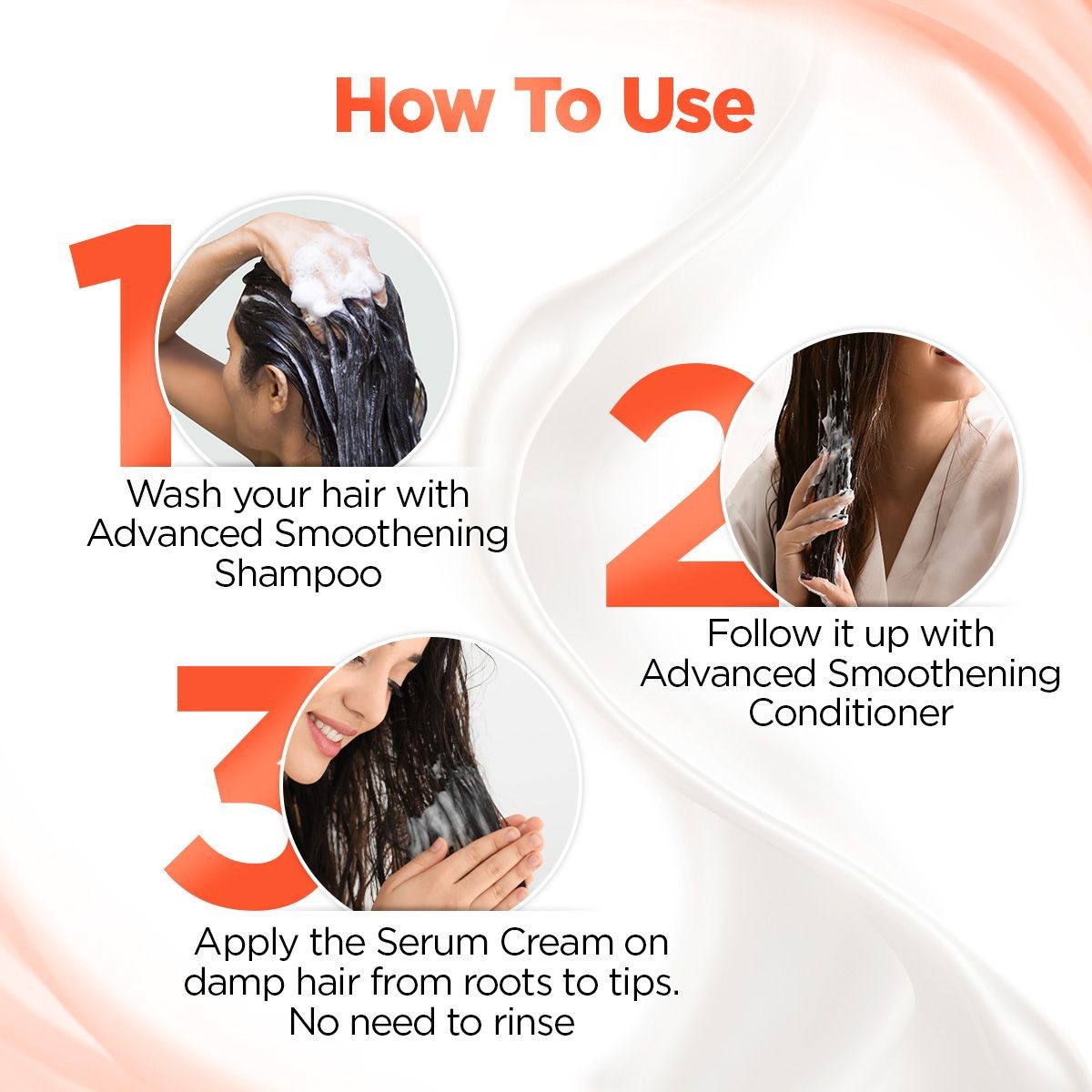 How To Use

1

Wash your hair with Advanced Smoothening Shampoo

2

Follow it up with Advanced Smoothening Conditioner

3

Apply the Serum Cream on damp hair from roots to tips. No need to rinse