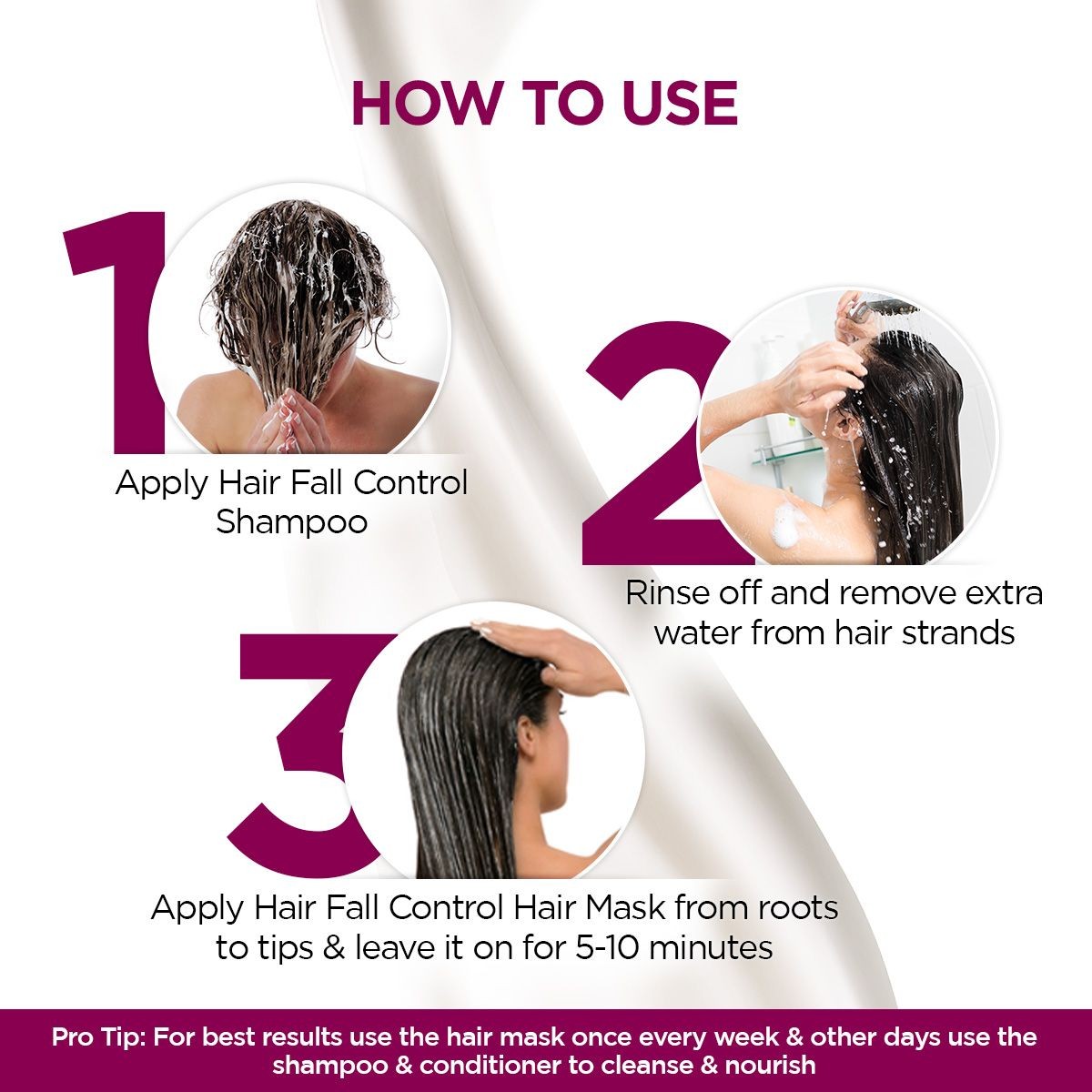 HOW TO USE

1

Apply Hair Fall Control Shampoo

2

Rinse off and remove extra water from hair strands

3

Apply Hair Fall Control Hair Mask from roots to tips & leave it on for 5-10 minutes

Pro Tip: For best results use the hair mask once every week & other days use the shampoo & conditioner to cleanse & nourish