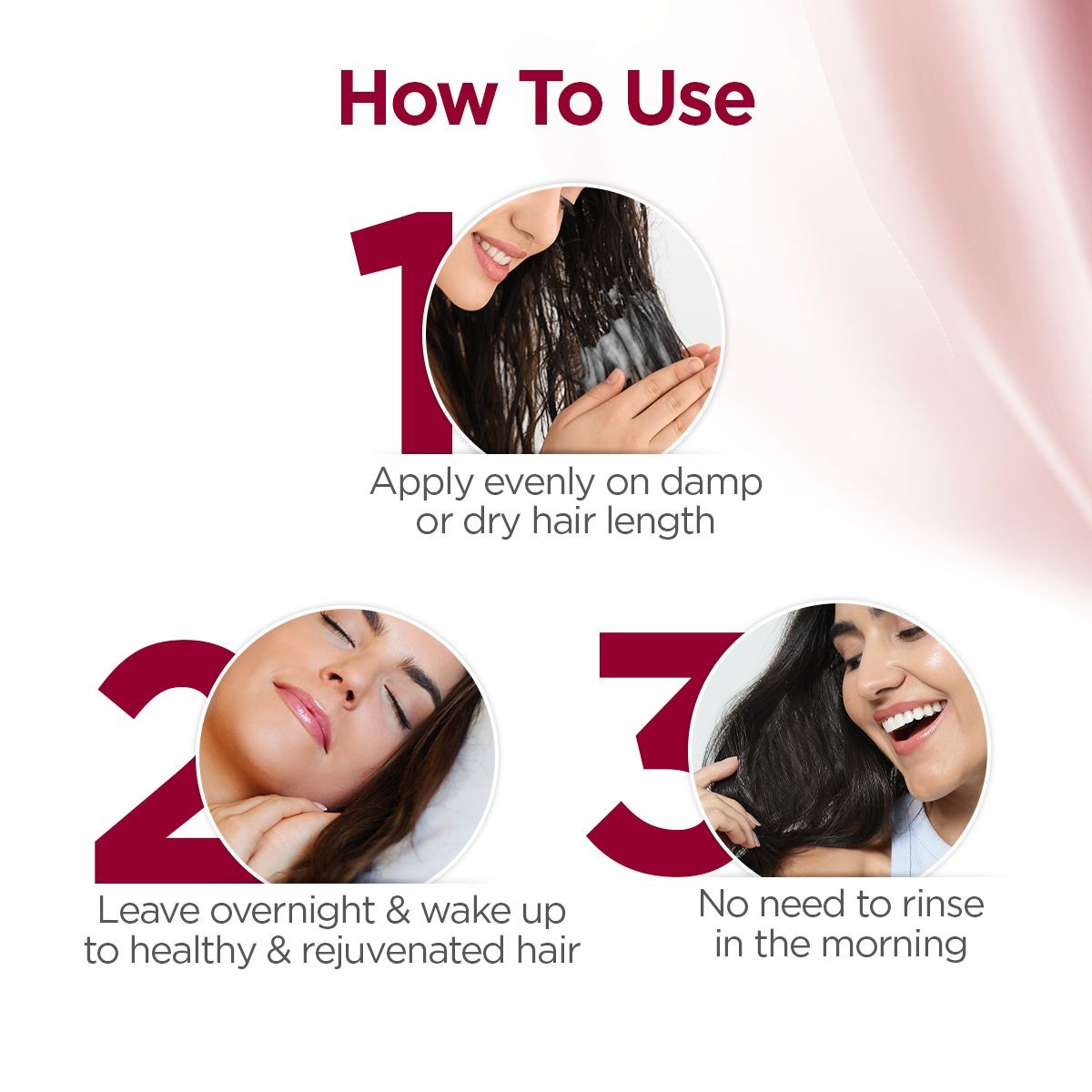 How To Use

1
Apply evenly on damp or dry hair length

2
Leave overnight & wake up to healthy & rejuvenated hair

3
No need to rinse in the morning