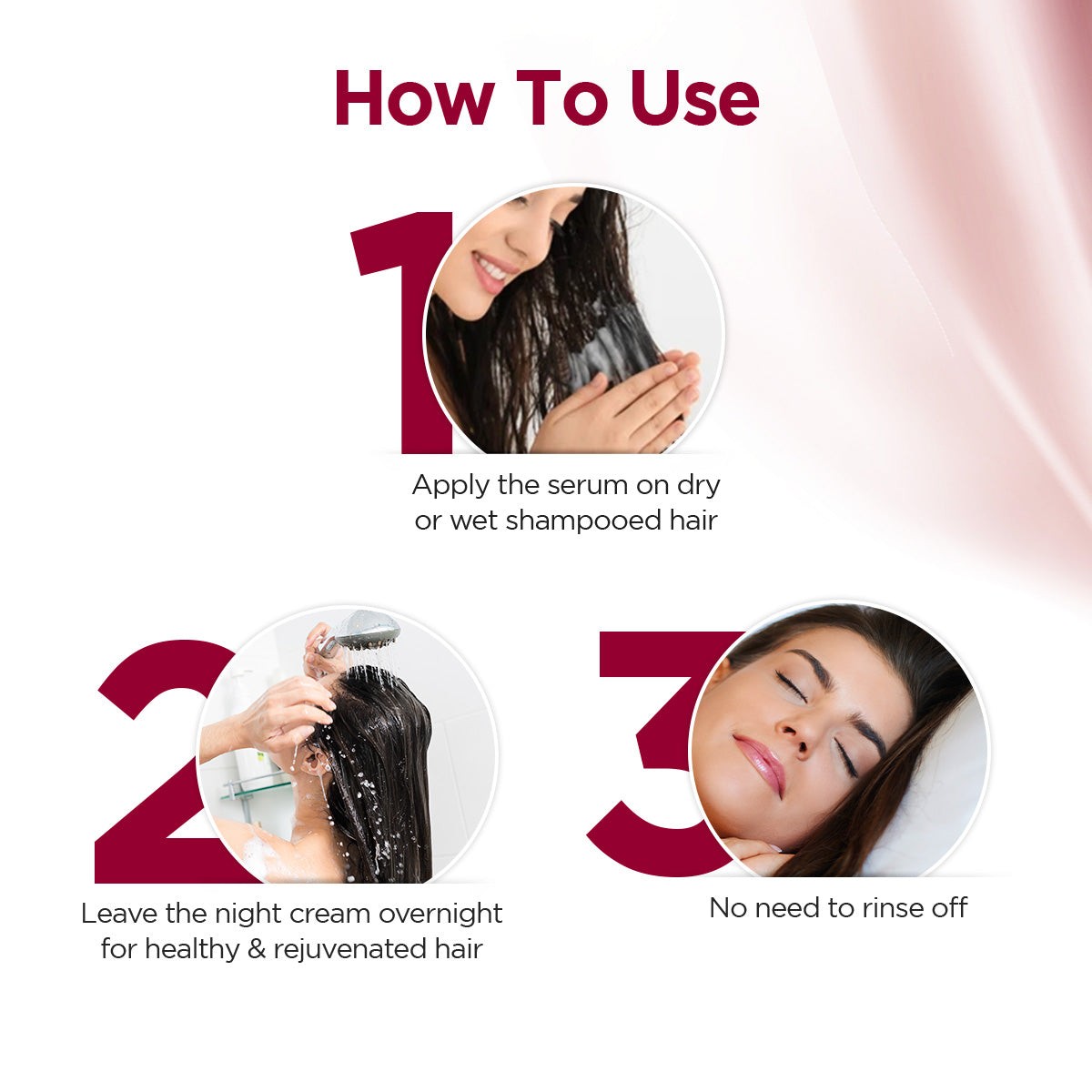 How To Use

1

Apply the serum on dry or wet shampooed hair

2

Leave the night cream overnight for healthy & rejuvenated hair

3

No need to rinse off