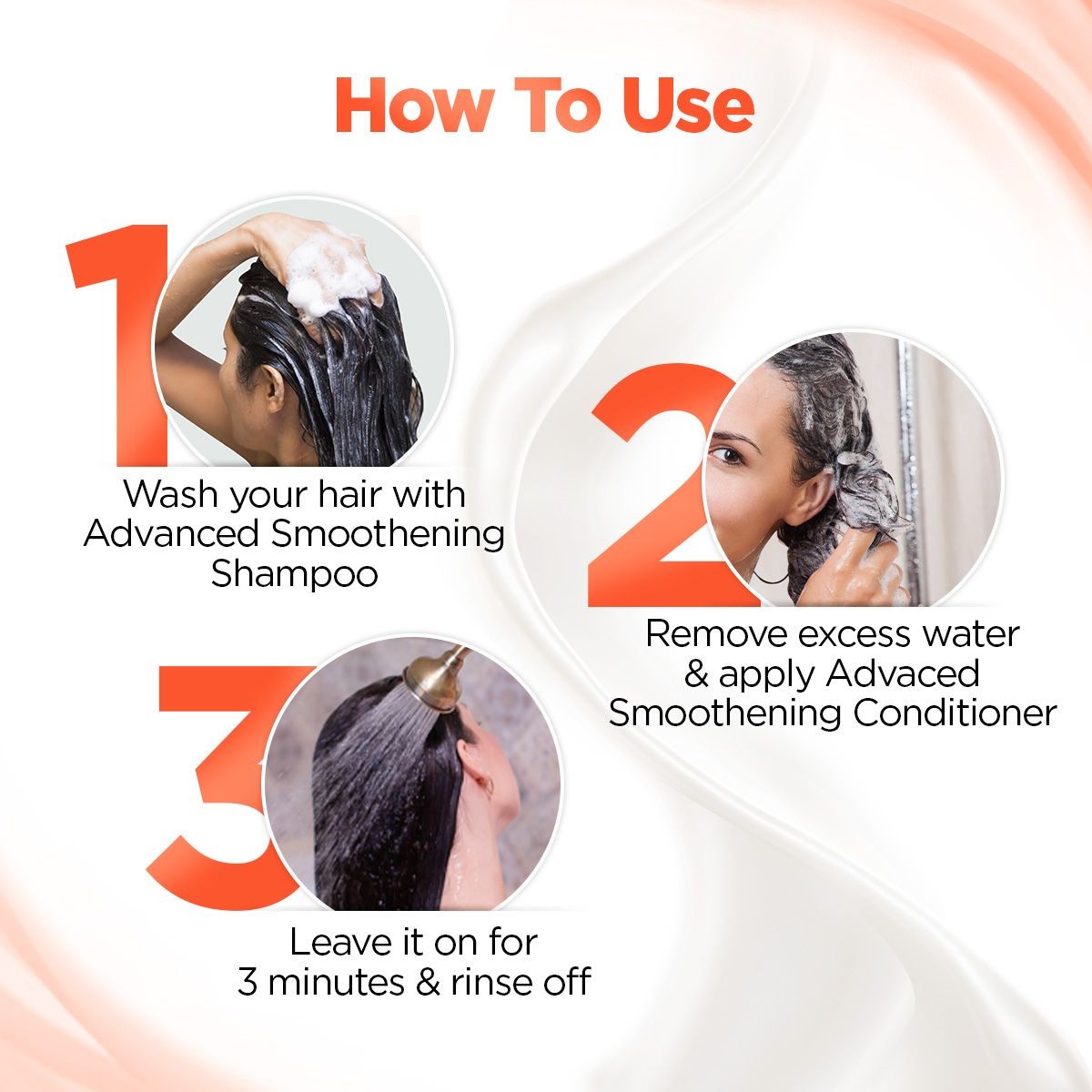 How To Use

1

Wash your hair with Advanced Smoothening Shampoo

2

Remove excess water & apply Advaced Smoothening Conditioner

3

Leave it on for 3 minutes & rinse off