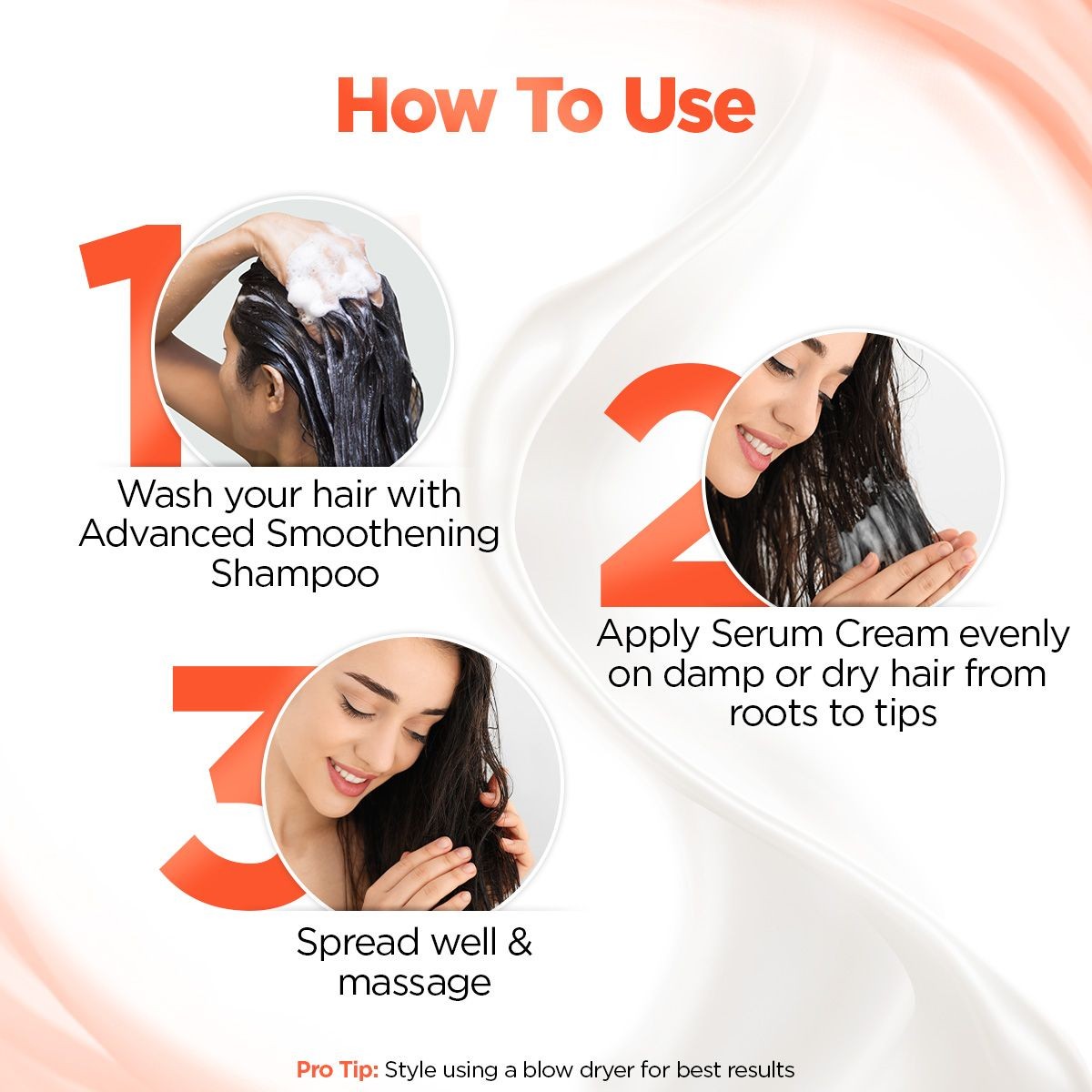 How To Use

1

Wash your hair with Advanced Smoothening Shampoo

2

Apply Serum Cream evenly on damp or dry hair from roots to tips

3

Spread well & massage

Pro Tip: Style using a blow dryer for best results