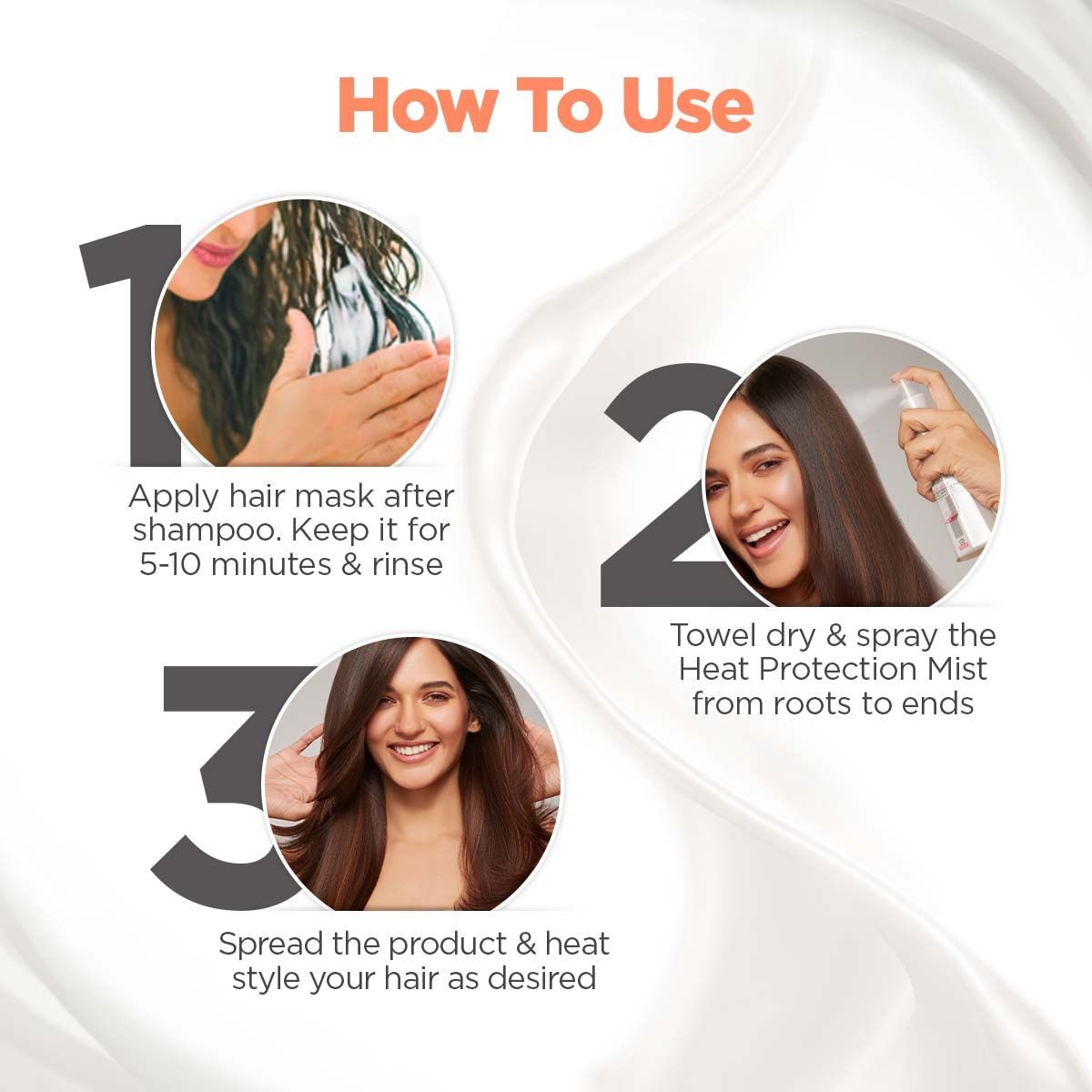 How To Use

1

Apply hair mask after shampoo. Keep it for 5-10 minutes & rinse

2

Towel dry & spray the Heat Protection Mist from roots to ends

3

Spread the product & heat style your hair as desired