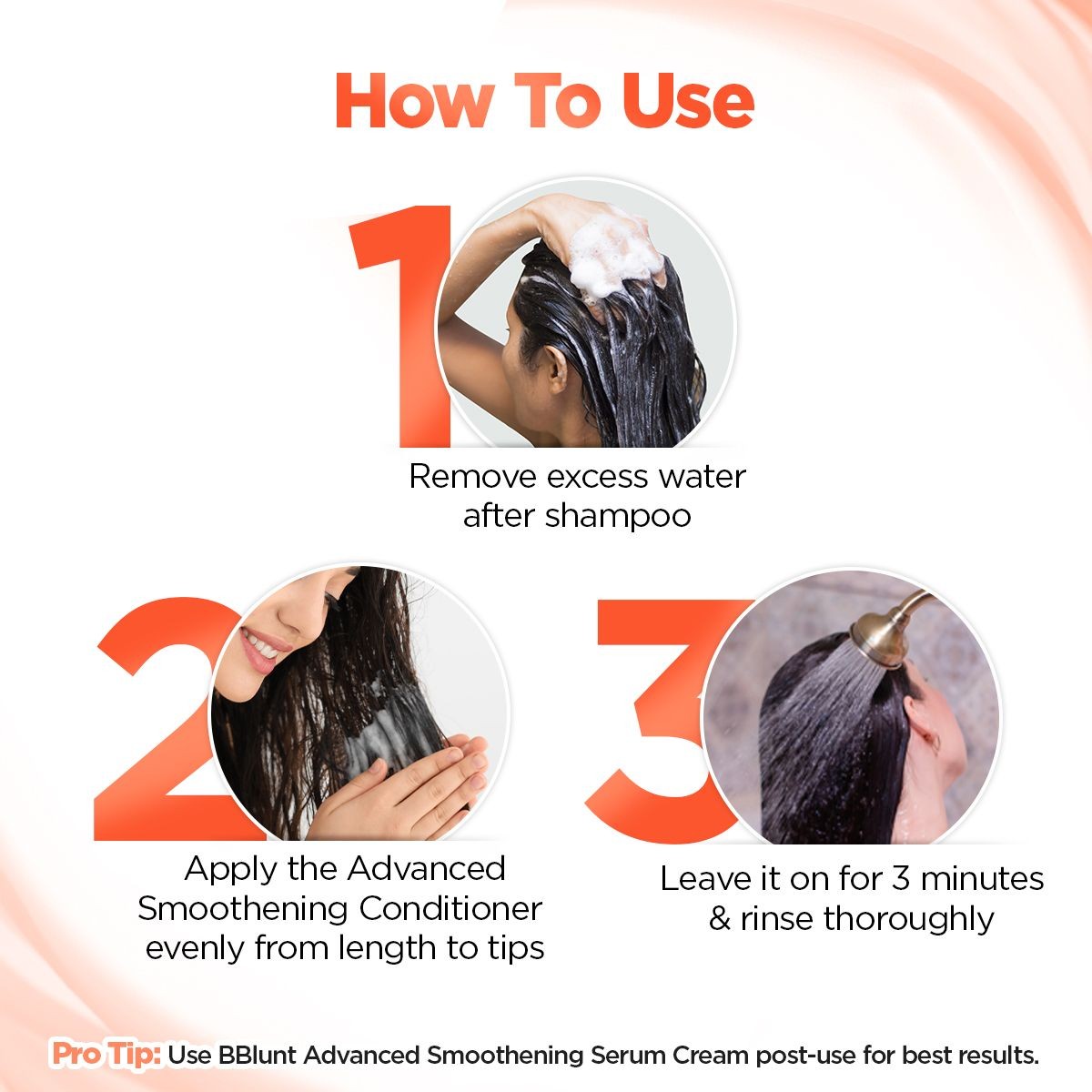 How To Use

1

Remove excess water after shampoo

2

Apply the Advanced Smoothening Conditioner evenly from length to tips

3

Leave it on for 3 minutes & rinse thoroughly

Pro Tip: Use BBlunt Advanced Smoothening Serum Cream post-use for best results.