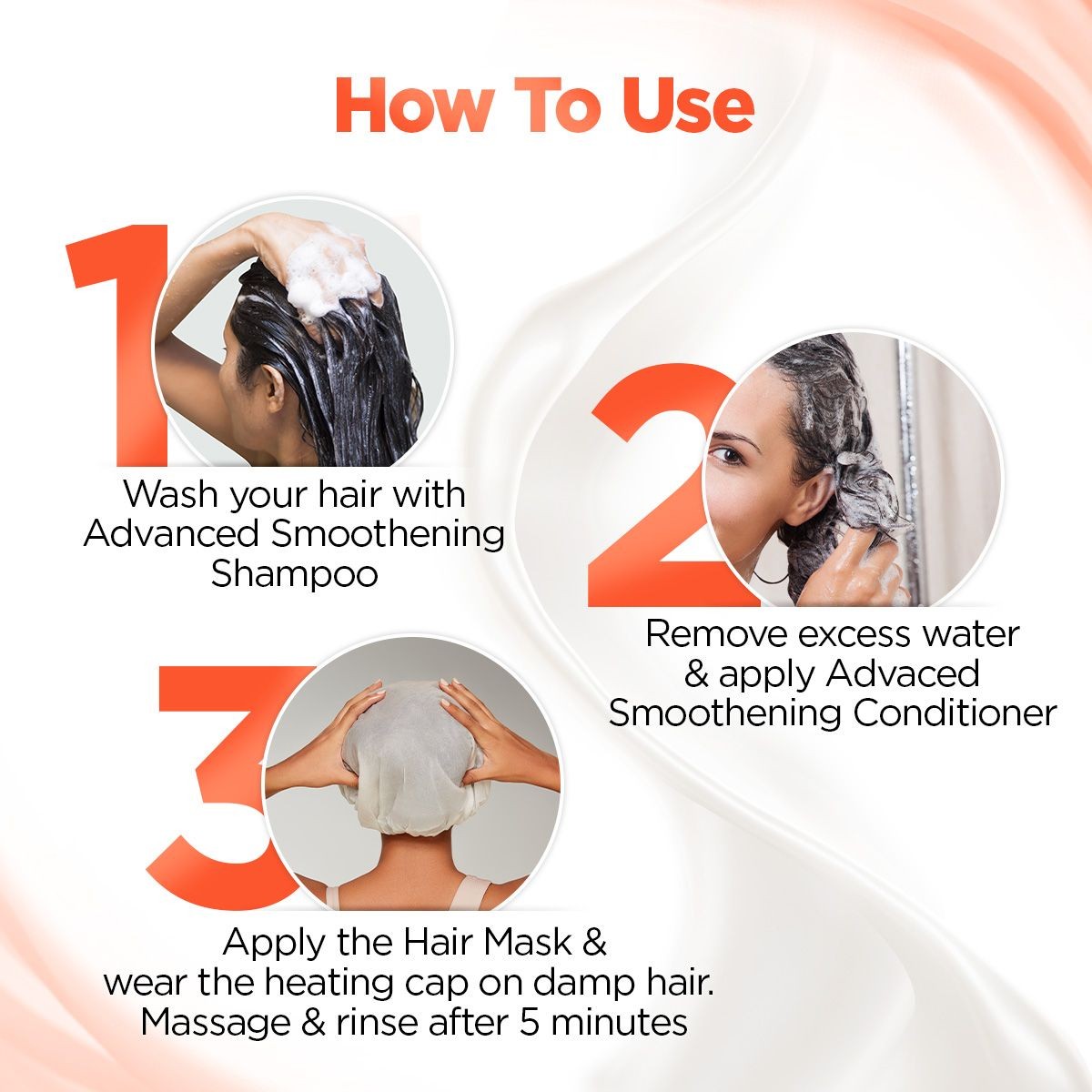 How To Use

1

Wash your hair with Advanced Smoothening Shampoo

2

Remove excess water & apply Advaced Smoothening Conditioner

3

Apply the Hair Mask & wear the heating cap on damp hair. Massage & rinse after 5 minutes