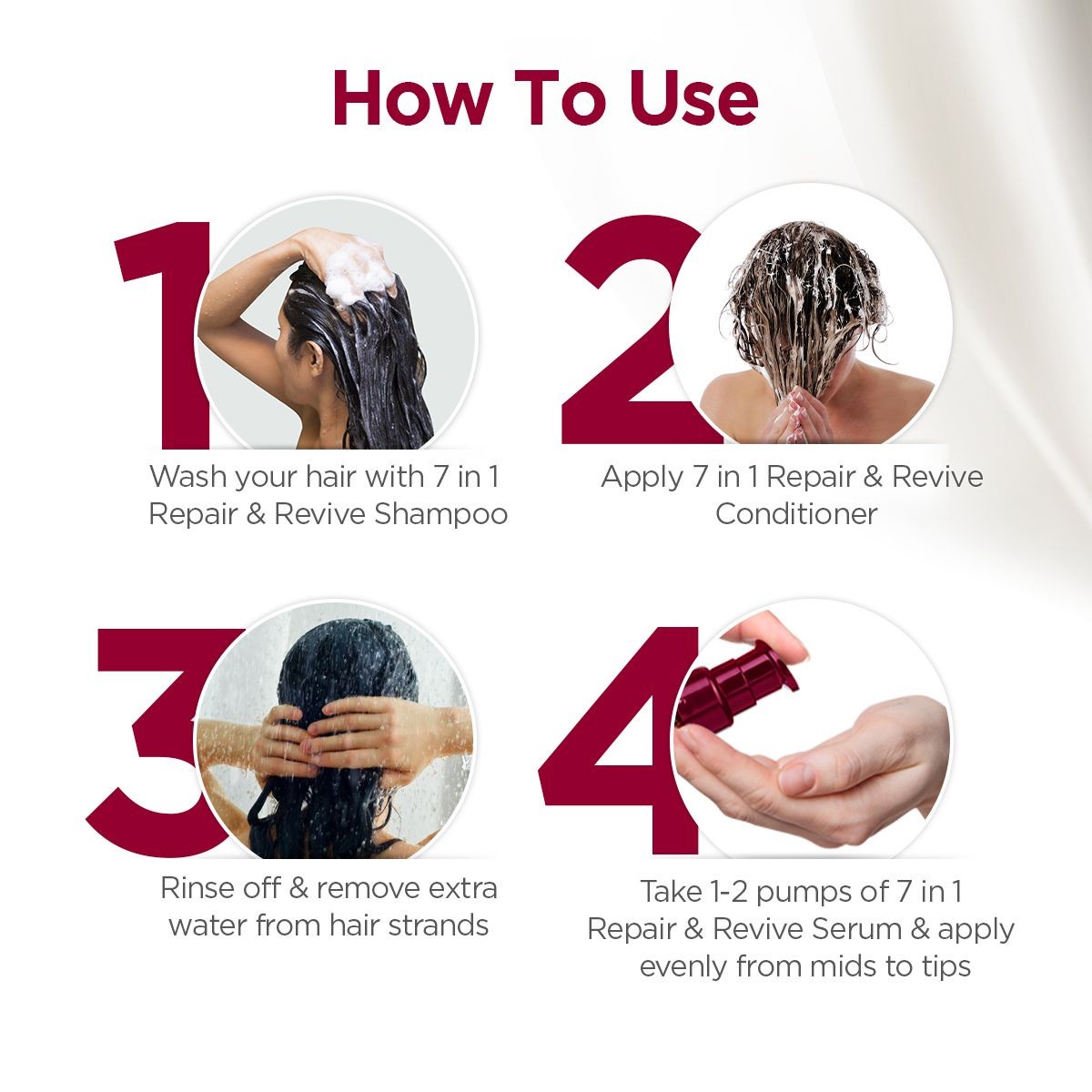 How To Use

1
Wash your hair with 7 in 1 Repair & Revive Shampoo

2
Apply 7 in 1 Repair & Revive Conditioner

3
Rinse off & remove extra water from hair strands

4
Take 1-2 pumps of 7 in 1 Repair & Revive Serum & apply evenly from mids to tips